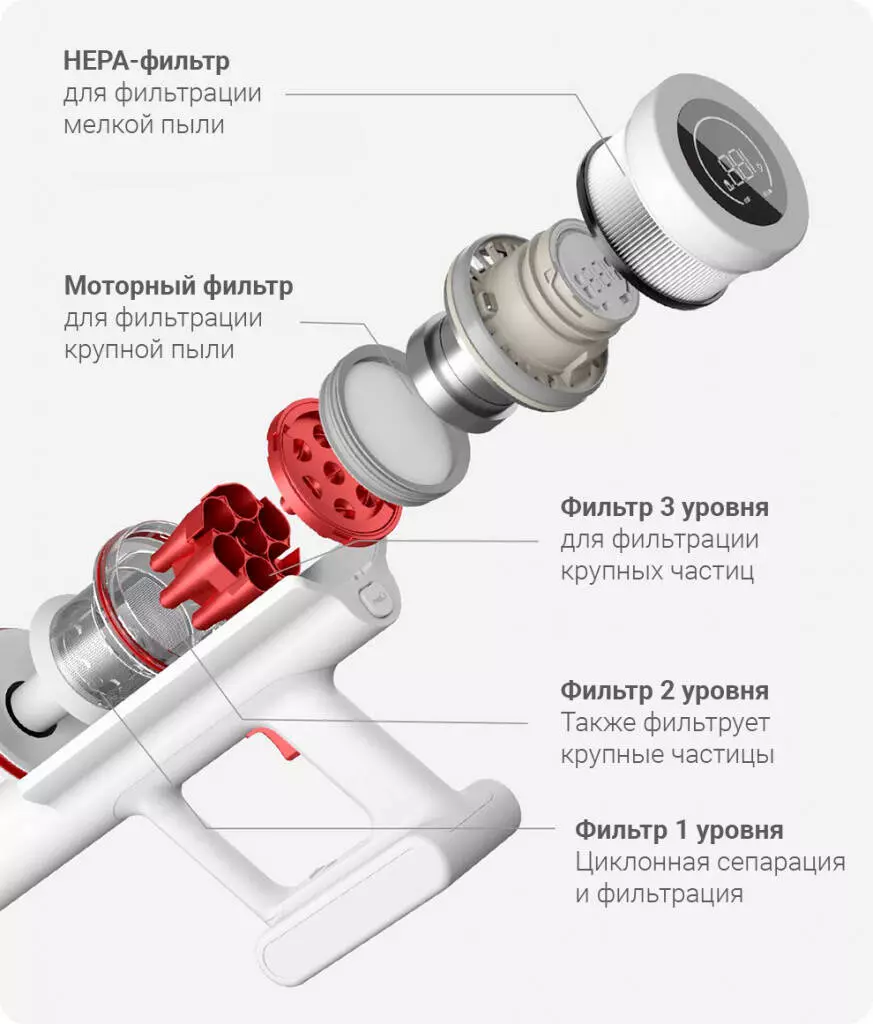 HEPA-фильтр
для фильтрации
мелкой пыли

Моторный фильтр
для фильтрации
крупной пыли

Фильтр 3 уровня
для фильтрации
крупных частиц

Фильтр 2 уровня
Также фильтрует
крупные частицы

Фильтр 1 уровня
Циклонная сепарация
и фильтрация