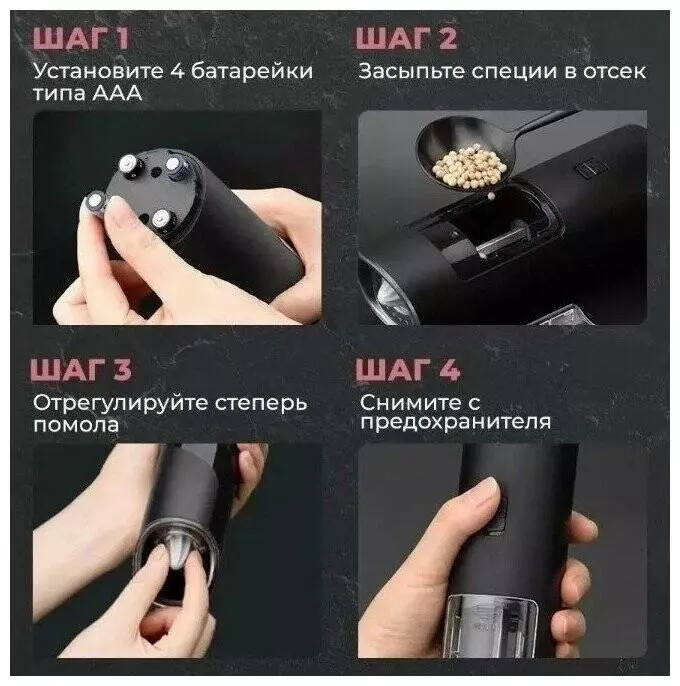 ШАГ 1
Установите 4 батарейки типа ААА

ШАГ 2
Засыпьте специи в отсек

ШАГ 3
Отрегулируйте степерь помола

ШАГ 4
Снимите с предохранителя